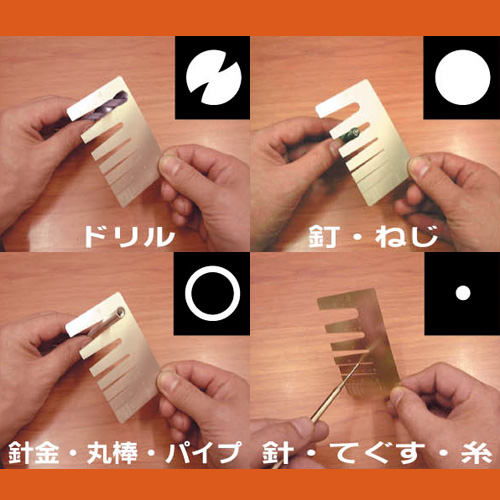 ドリル

釘・ねじ

針金・丸棒・パイプ

針・てぐす・糸