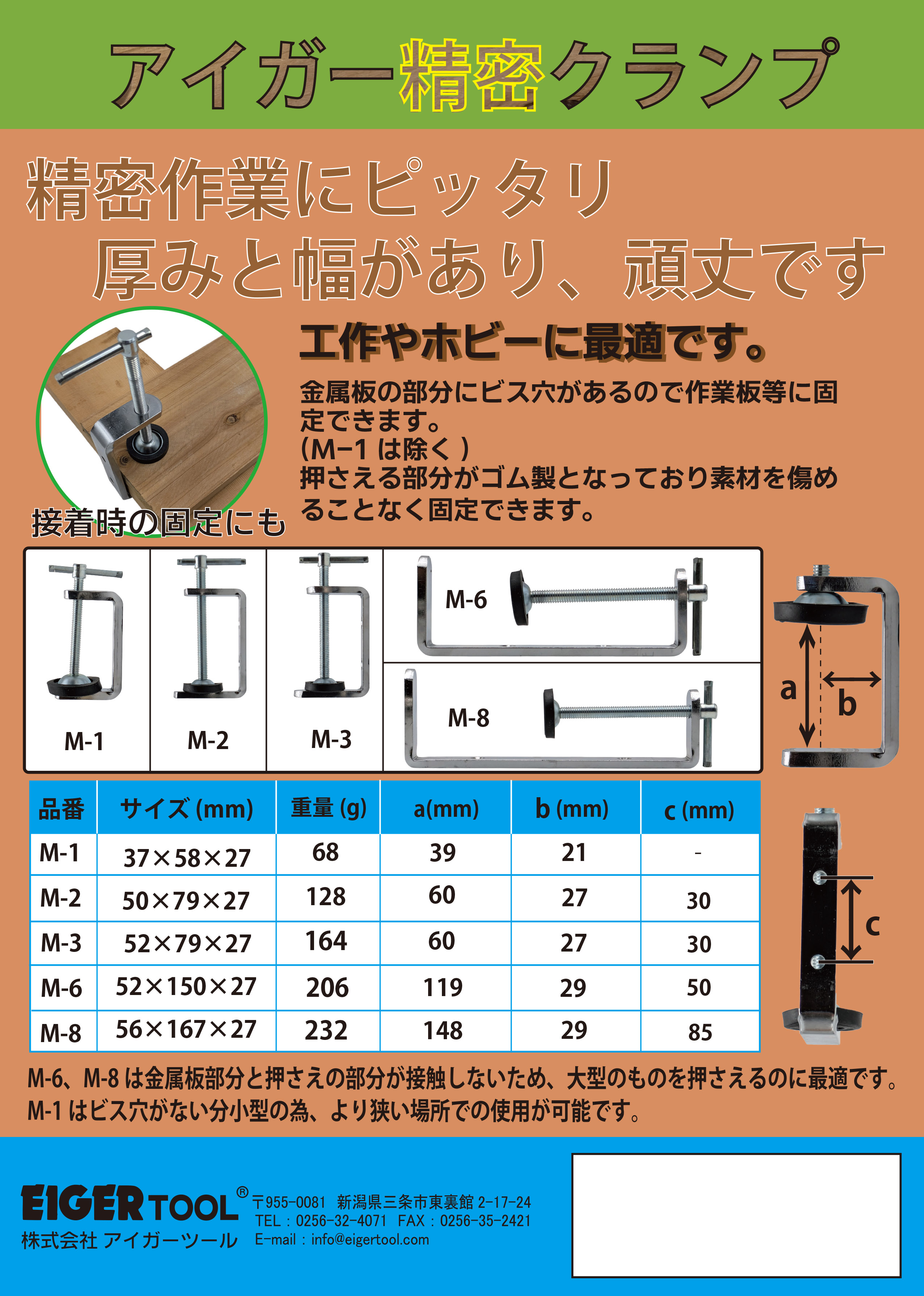 アイガー精密クランプ

精密作業にピッタリ
厚みと幅があり、頑丈です

工作やホビーに最適です。

金属板の部分にビス穴があるので作業板等に固定できます。
(M−1 は除く )
押さえる部分がゴム製となっており素材を傷めることなく固定できます。

接着時の固定にも

M-1

M-2

M-3

M-6

M-8

a

b

| 品番 | サイズ (mm) | 重量 (g) | a(mm) | b (mm) | c (mm) |
|---|---|---|---|---|---|
| M-1 | 37×58×27 | 68 | 39 | 21 | - |
| M-2 | 50×79×27 | 128 | 60 | 27 | 30 |
| M-3 | 52×79×27 | 164 | 60 | 27 | 30 |
| M-6 | 52×150×27 | 206 | 119 | 29 | 50 |
| M-8 | 56×167×27 | 232 | 148 | 29 | 85 |

c

M-6、M-8 は金属板部分と押さえの部分が接触しないため、大型のものを押さえるのに最適です。
M-1 はビス穴がない分小型の為、より狭い場所での使用が可能です。

EIGER TOOL®
株式会社 アイガーツール

〒955-0081 新潟県三条市東裏館 2-17-24
TEL : 0256-32-4071 FAX : 0256-35-2421
E-mail : info@eigertool.com